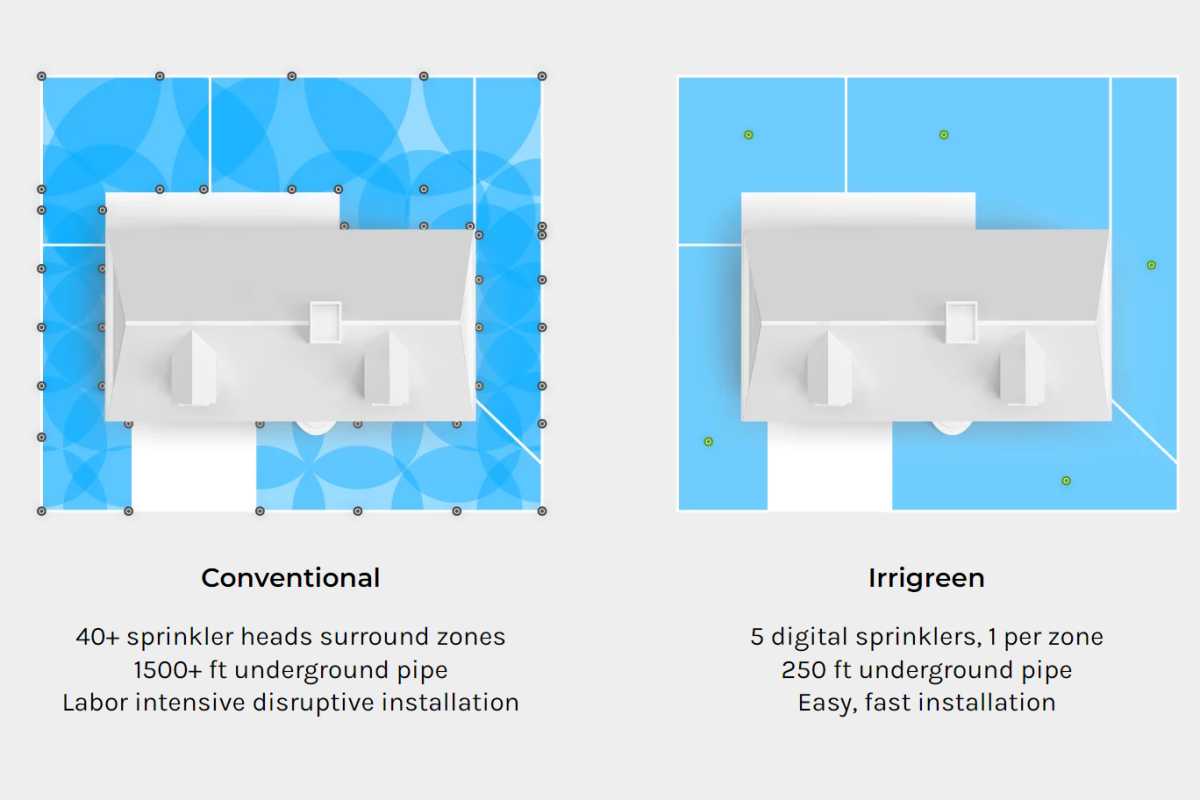 Conventional

40+ sprinkler heads surround zones
1500+ ft underground pipe
Labor intensive disruptive installation

Irrigreen

5 digital sprinklers, 1 per zone
250 ft underground pipe
Easy, fast installation