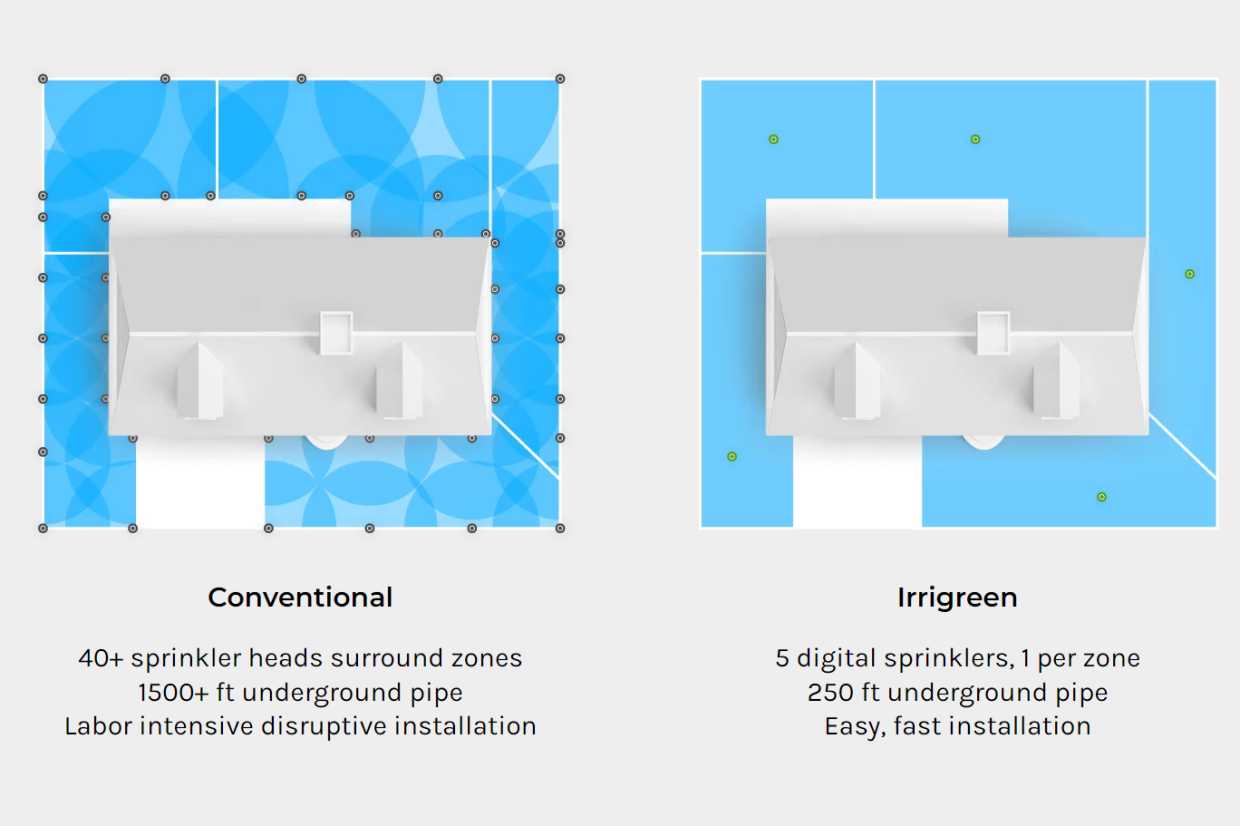 Conventional

40+ sprinkler heads surround zones
1500+ ft underground pipe
Labor intensive disruptive installation

Irrigreen

5 digital sprinklers, 1 per zone
250 ft underground pipe
Easy, fast installation