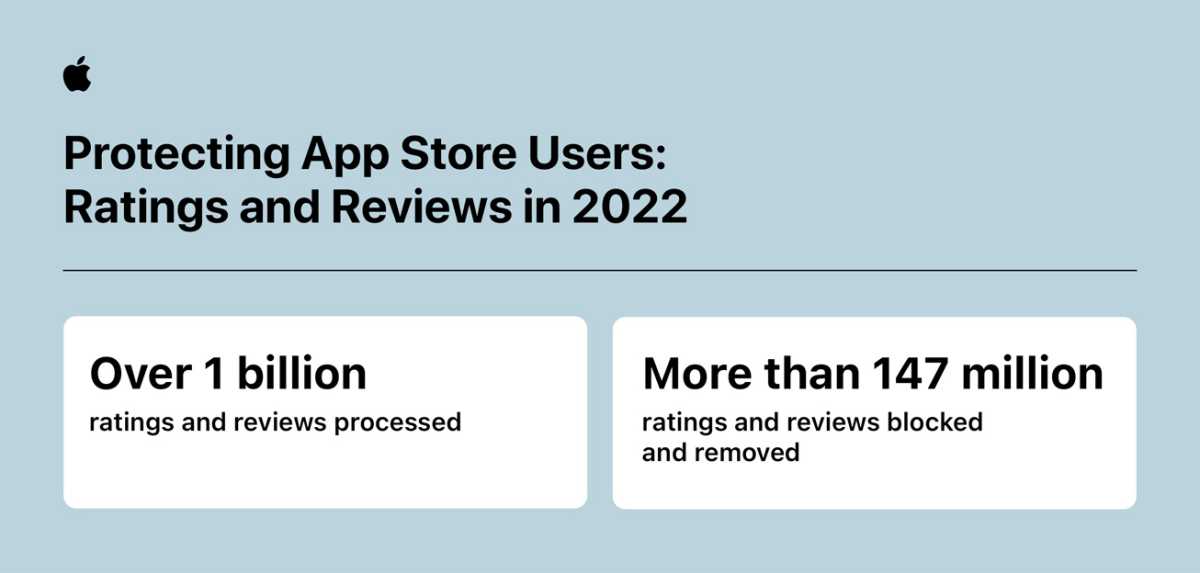 Protecting App Store Users:
Ratings and Reviews in 2022

Over 1 billion
ratings and reviews processed

More than 147 million
ratings and reviews blocked and removed