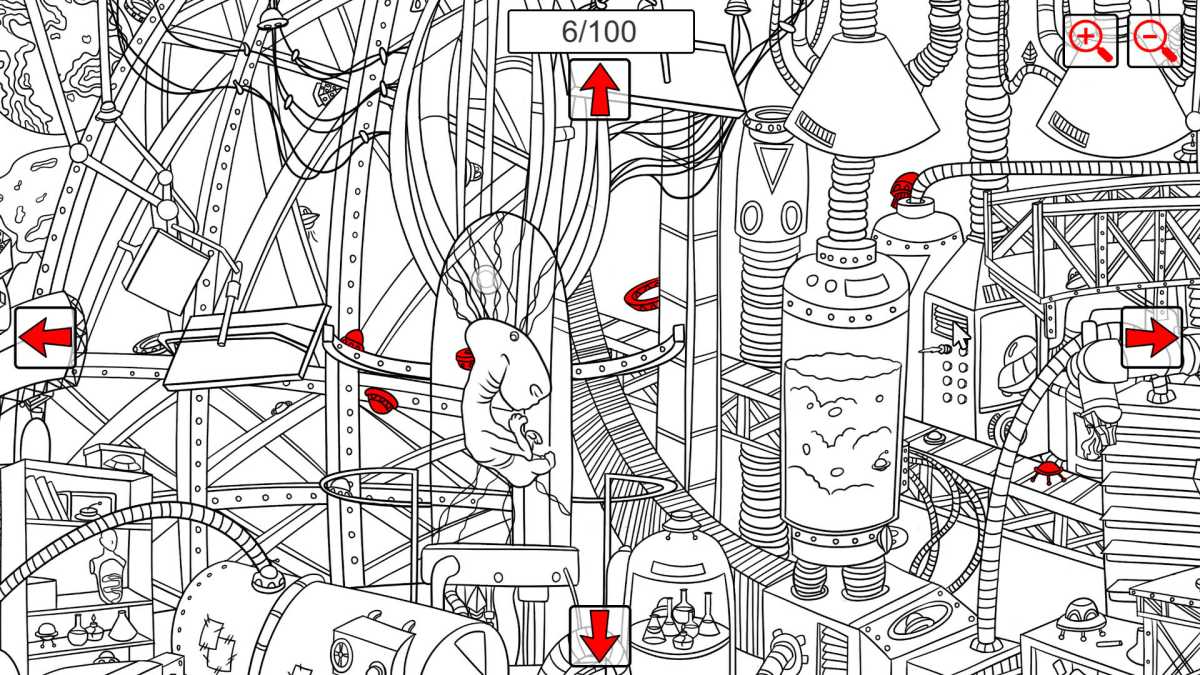 6/100