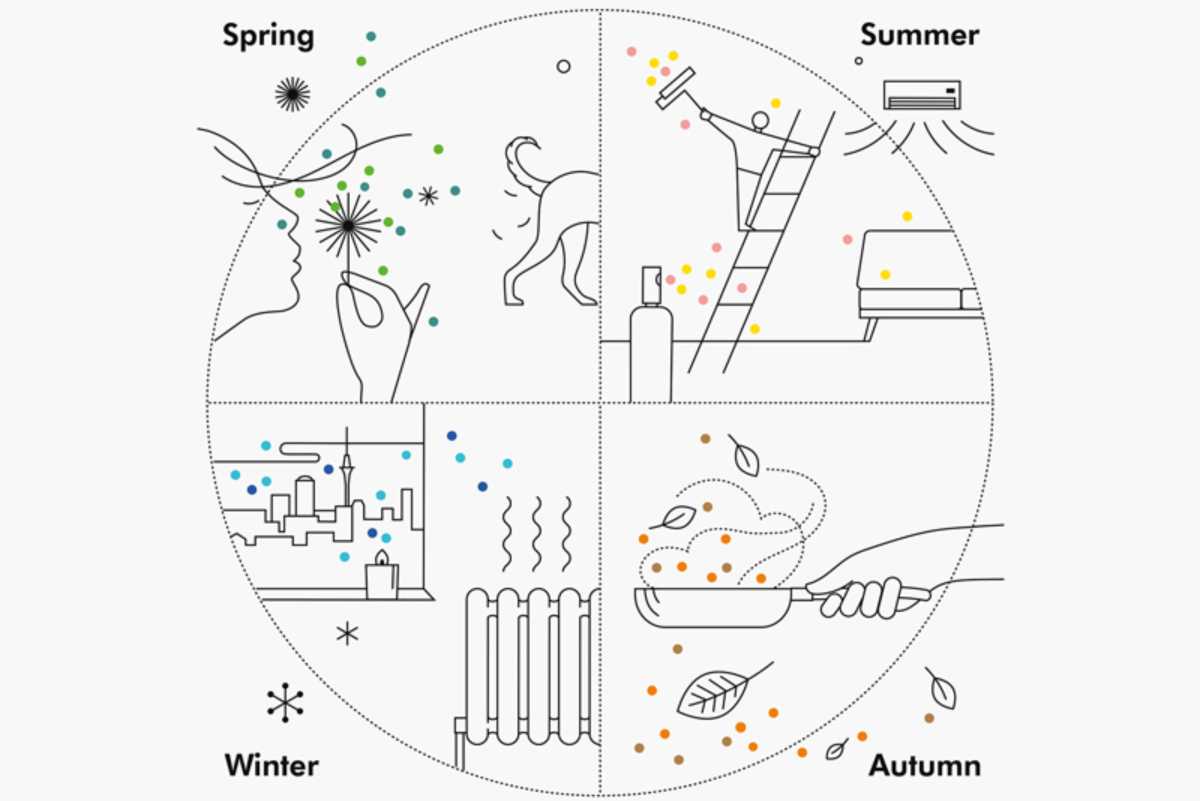 Spring

Summer

Winter

Autumn