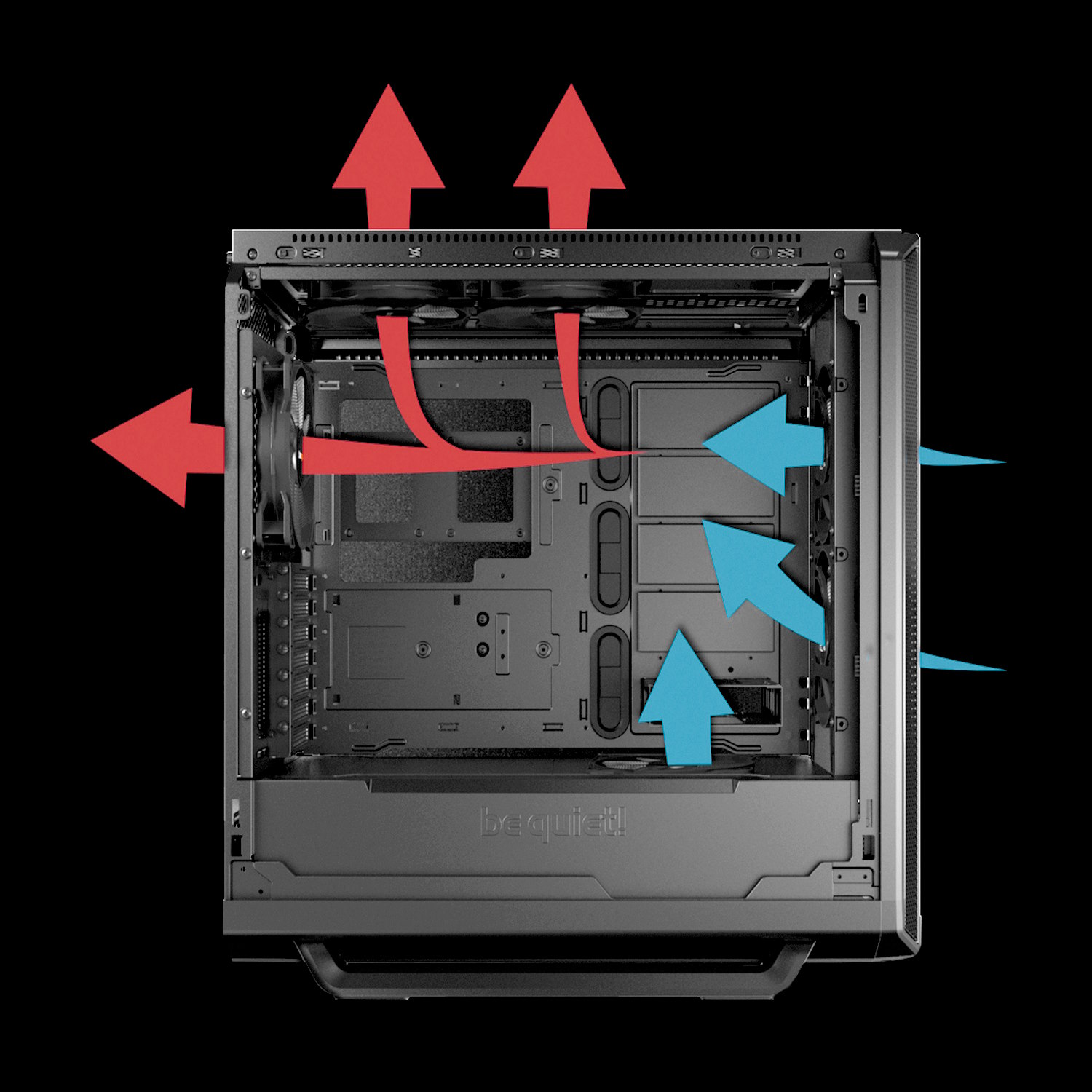 be quiet!