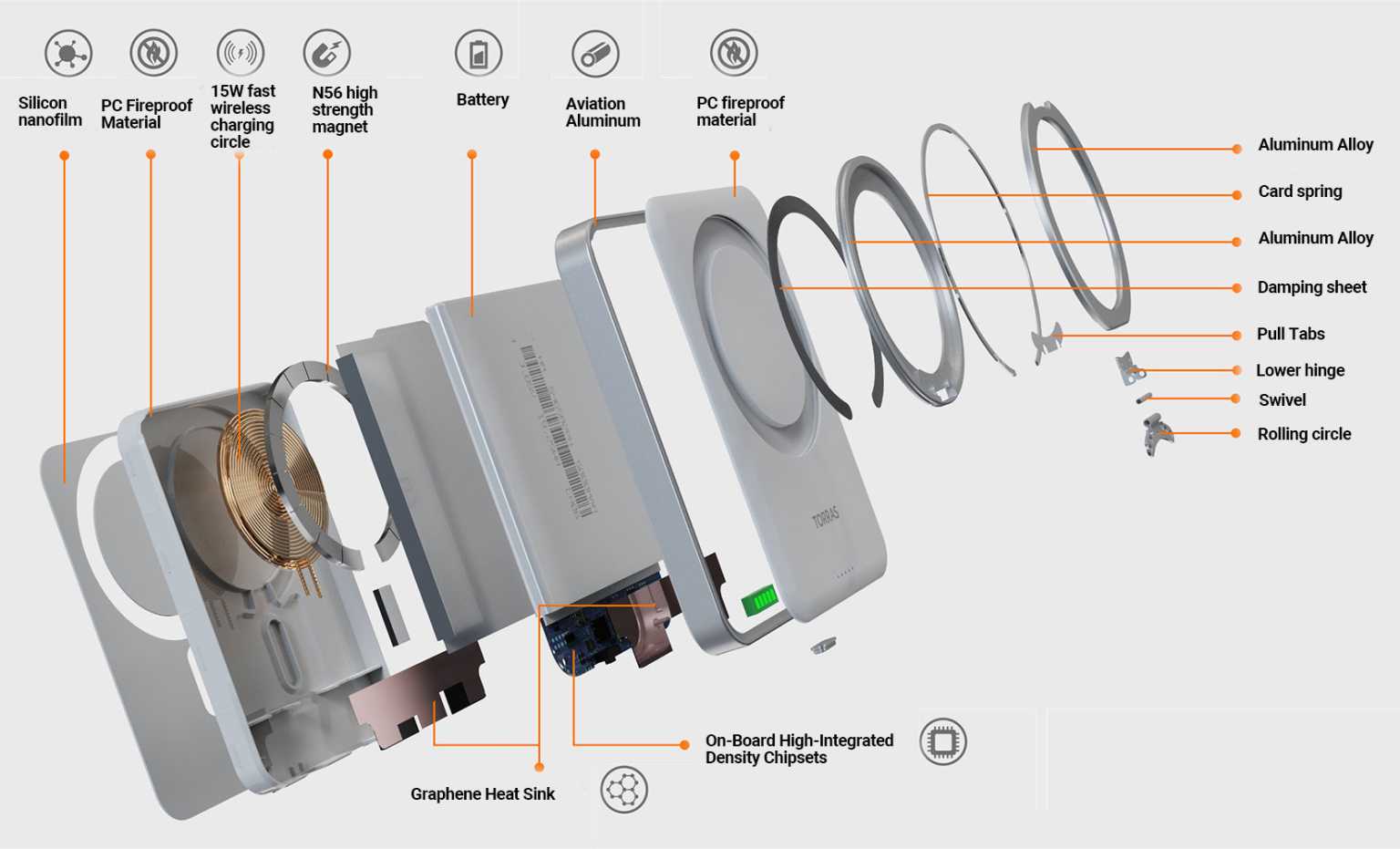 Silicon nanofilm

PC Fireproof Material

15W fast wireless charging circle

N56 high strength magnet

Battery

Aviation Aluminum

PC fireproof material

Aluminum Alloy

Card spring

Aluminum Alloy

Damping sheet

Pull Tabs

Lower hinge

Swivel

Rolling circle

TORRAS

On-Board High-Integrated Density Chipsets

Graphene Heat Sink