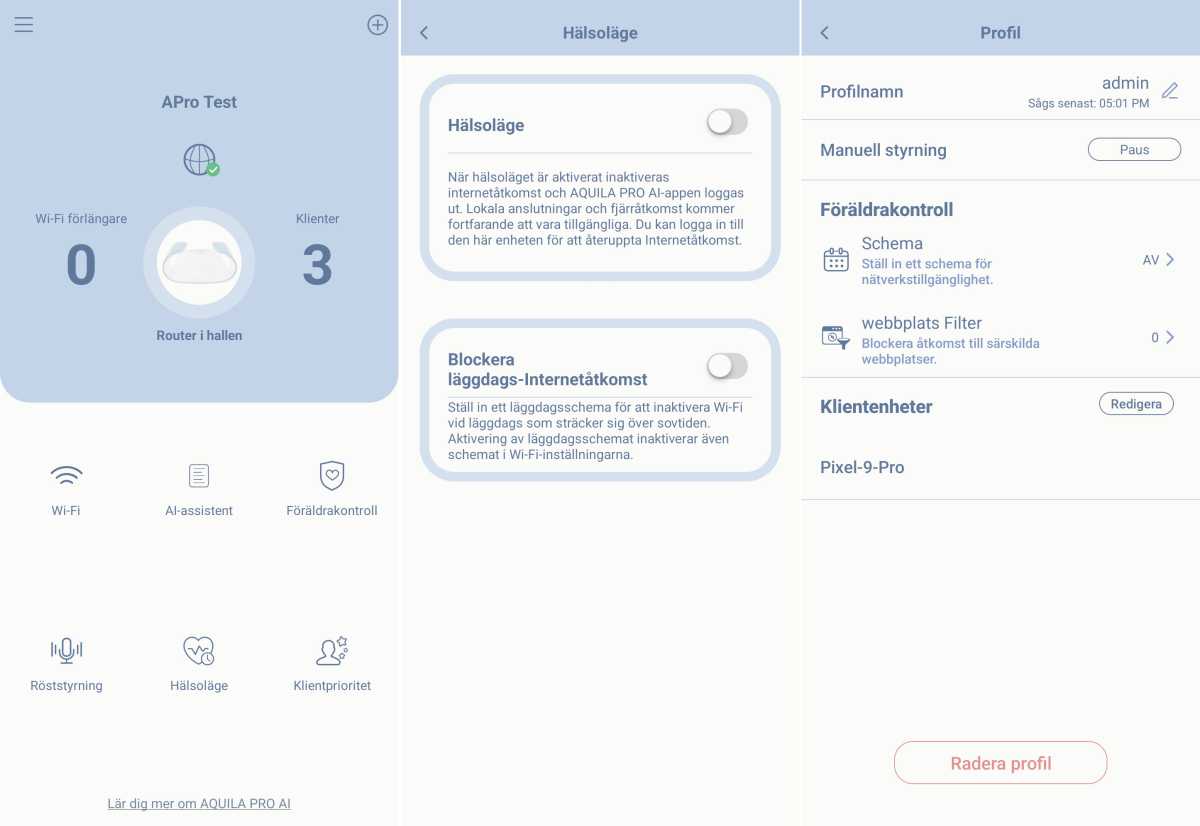 APro Test

Wi-Fi förlängare
0

Klienter
3

Router i hallen

Wi-Fi

AI-assistent

Föräldrakontroll

Röststyrning

Hälsoläge

Klientprioritet

Lär dig mer om AQUILA PRO AI

Hälsoläge

Hälsoläge

När hälsoläget är aktiverat inaktiveras internetåtkomst och AQUILA PRO AI-appen loggas ut. Lokala anslutningar och fjärråtkomst kommer fortfarande att vara tillgängliga. Du kan logga in till den här enheten för att återuppta Internetåtkomst.

Blockera läggdags-Internetåtkomst

Ställ in ett läggdagsschema för att inaktivera Wi-Fi vid läggdags som sträcker sig över sovtiden. Aktivering av läggdagsschemat inaktiverar även schemat i Wi-Fi-inställningarna.

Profil

Profilnamn
admin
Sågs senast: 05:01 PM

Manuell styrning
Paus

Föräldrakontroll

Schema
Ställ in ett schema för nätverkstillgänglighet.
AV

webbplats Filter
Blockera åtkomst till särskilda webbplatser.
0

Klientenheter
Redigera

Pixel-9-Pro

Radera profil