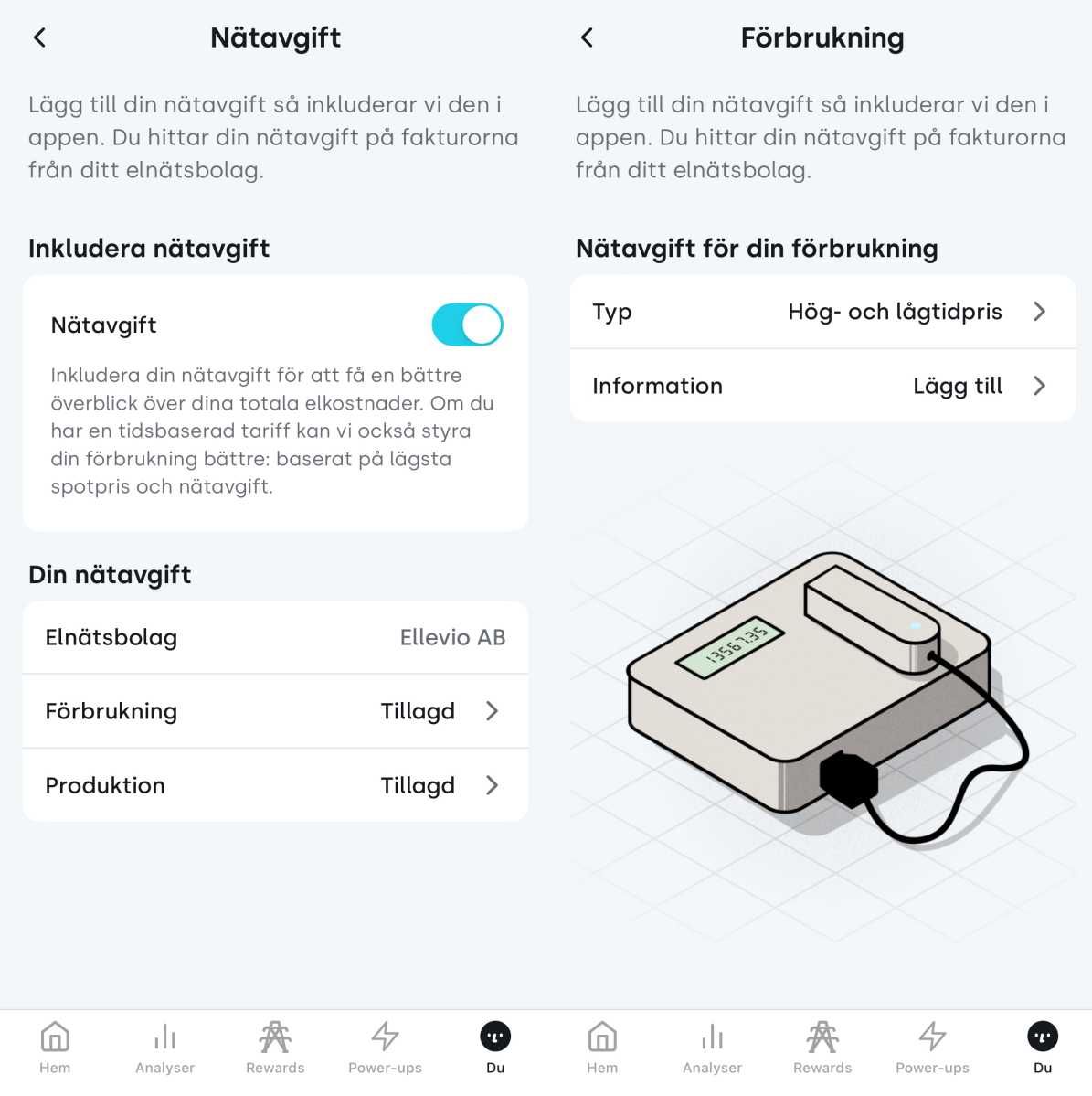 Nätavgift

Lägg till din nätavgift så inkluderar vi den i appen. Du hittar din nätavgift på fakturorna från ditt elnätsbolag.

Inkludera nätavgift

Nätavgift

Inkludera din nätavgift för att få en bättre överblick över dina totala elkostnader. Om du har en tidsbaserad tariff kan vi också styra din förbrukning bättre: baserat på lägsta spotpris och nätavgift.

Din nätavgift

Elnätsbolag Ellevio AB

Förbrukning Tillagd

Produktion Tillagd

Hem Analyser Rewards Power-ups Du

Förbrukning

Lägg till din nätavgift så inkluderar vi den i appen. Du hittar din nätavgift på fakturorna från ditt elnätsbolag.

Nätavgift för din förbrukning

Typ Hög- och lågtidpris

Information Lägg till

13567.35

Hem Analyser Rewards Power-ups Du