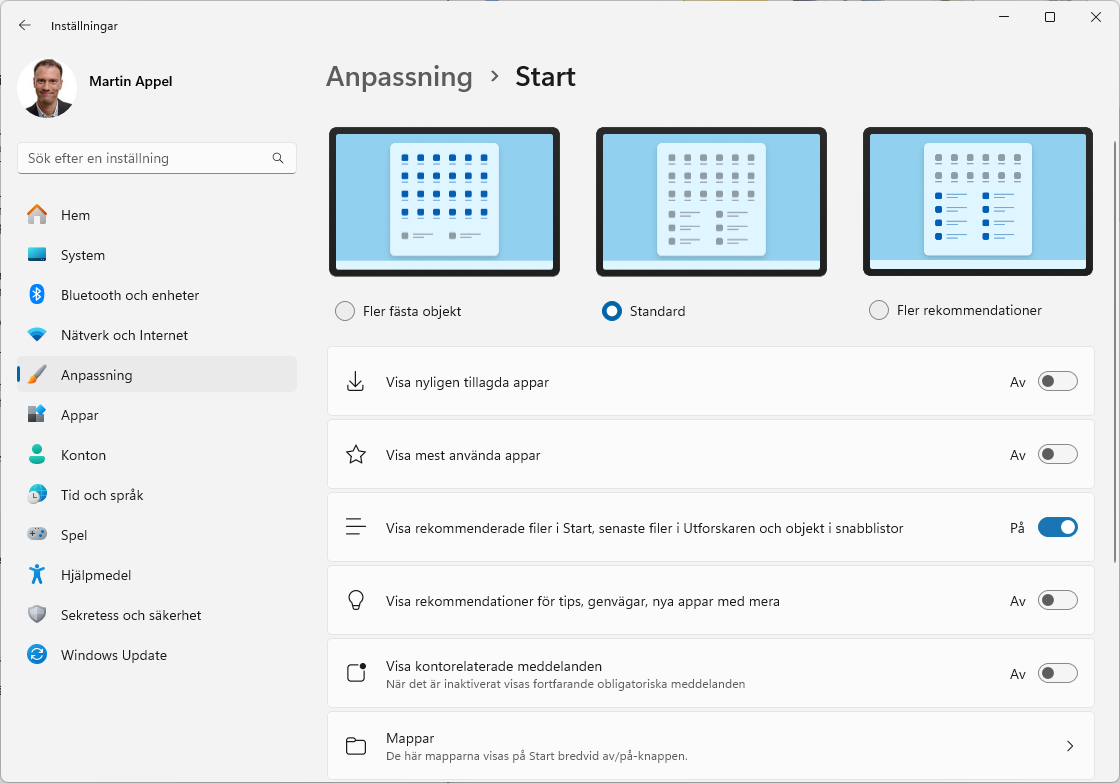 Inställningar

Martin Appel

Sök efter en inställning

Hem
System
Bluetooth och enheter
Nätverk och Internet
Anpassning
Appar
Konton
Tid och språk
Spel
Hjälpmedel
Sekretess och säkerhet
Windows Update

Anpassning > Start

Fler fästa objekt
Standard
Fler rekommendationer

Visa nyligen tillagda appar
Av

Visa mest använda appar
Av

Visa rekommenderade filer i Start, senaste filer i Utforskaren och objekt i snabblistor
På

Visa rekommendationer för tips, genvägar, nya appar med mera
Av

Visa kontorelaterade meddelanden
När det är inaktiverat visas fortfarande obligatoriska meddelanden
Av

Mappar
De här mapparna visas på Start bredvid av/på-knappen.