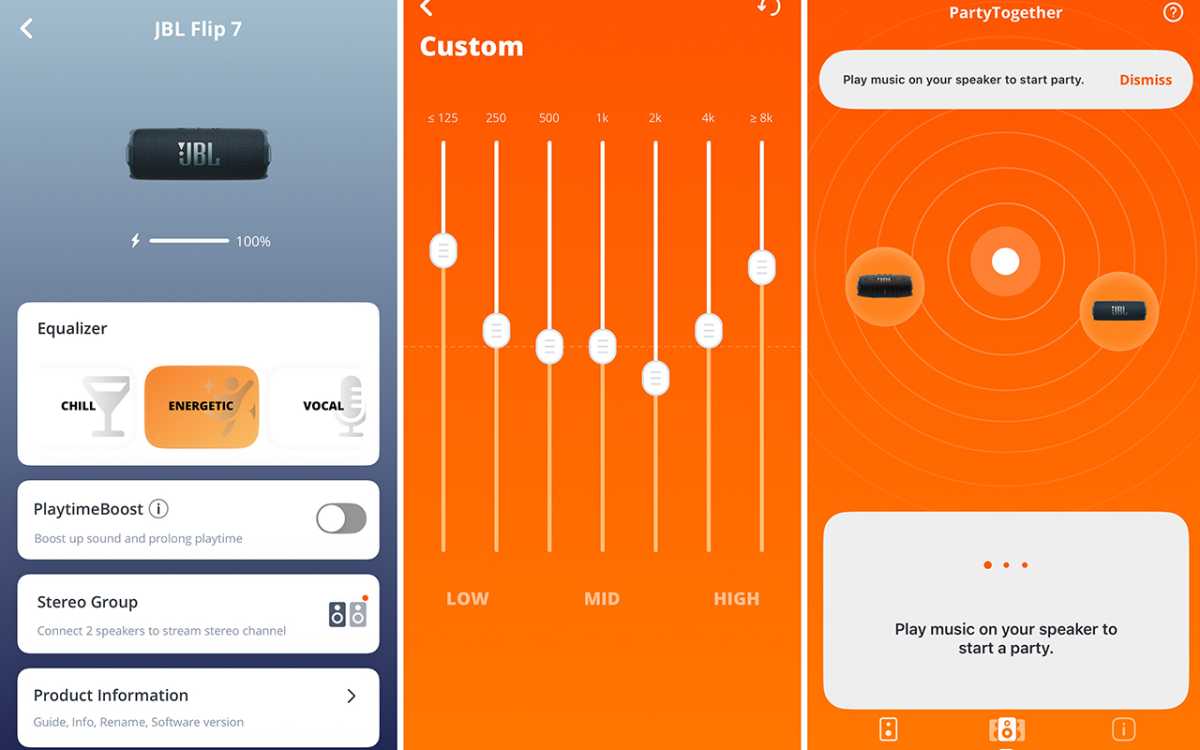 JBL Flip 7

JBL

100%

Equalizer

CHILL

ENERGETIC

VOCAL

PlaytimeBoost

Boost up sound and prolong playtime

Stereo Group

Connect 2 speakers to stream stereo channel

Product Information

Guide, Info, Rename, Software version

Custom

≤ 125 250 500 1k 2k 4k ≥ 8k

LOW MID HIGH

PartyTogether

Play music on your speaker to start party. Dismiss

Play music on your speaker to start a party.