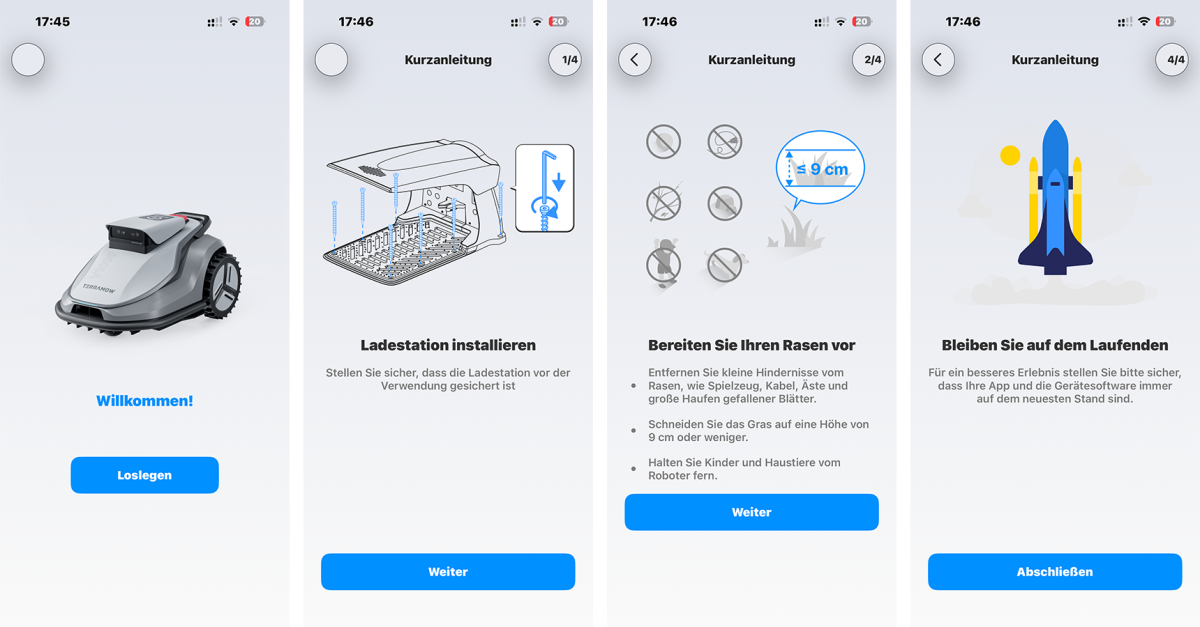 17:45 20

TERRAMOW

Willkommen!

Loslegen

17:46 20

Kurzanleitung 1/4

Ladestation installieren

Stellen Sie sicher, dass die Ladestation vor der Verwendung gesichert ist

Weiter

17:46 20

Kurzanleitung 2/4

≤ 9 cm

Bereiten Sie Ihren Rasen vor

Entfernen Sie kleine Hindernisse vom Rasen, wie Spielzeug, Kabel, Äste und große Haufen gefallener Blätter.

Schneiden Sie das Gras auf eine Höhe von 9 cm oder weniger.

Halten Sie Kinder und Haustiere vom Roboter fern.

Weiter

17:46 20

Kurzanleitung 4/4

Bleiben Sie auf dem Laufenden

Für ein besseres Erlebnis stellen Sie bitte sicher, dass Ihre App und die Gerätesoftware immer auf dem neuesten Stand sind.

Abschließen