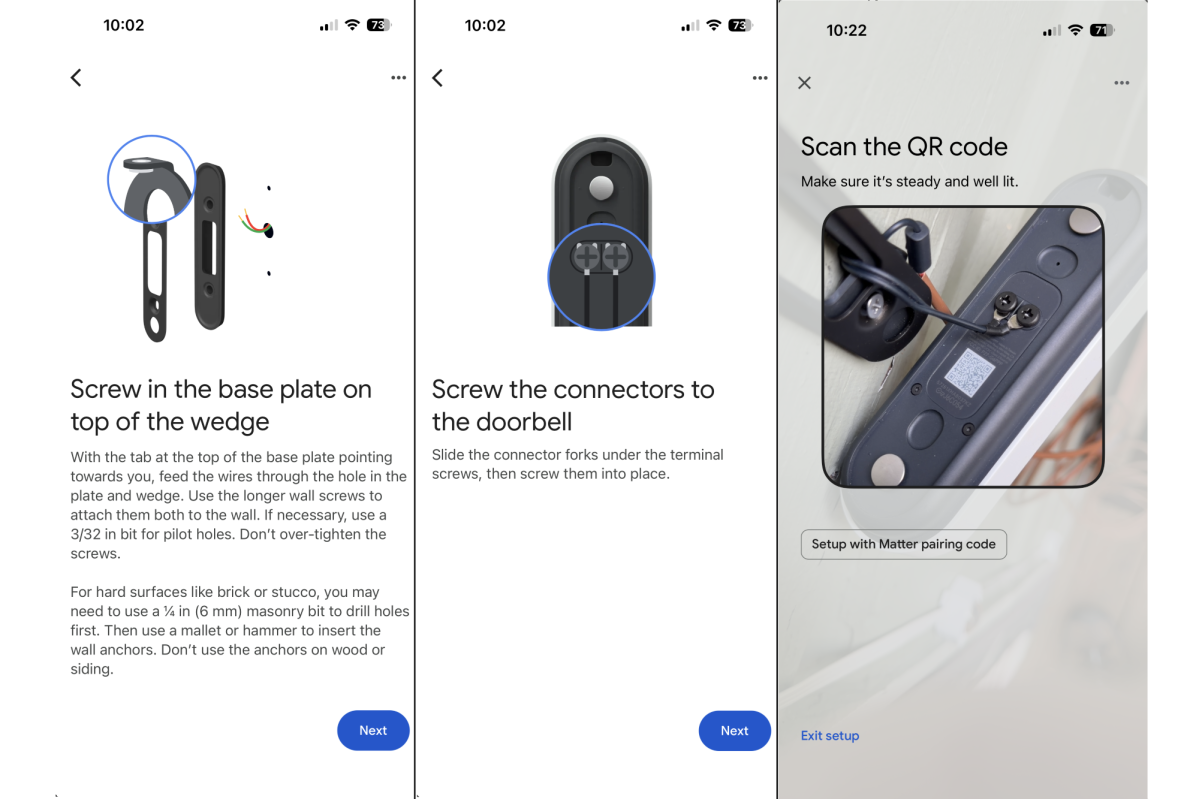 10:02

73

Screw in the base plate on top of the wedge

With the tab at the top of the base plate pointing towards you, feed the wires through the hole in the plate and wedge. Use the longer wall screws to attach them both to the wall. If necessary, use a 3/32 in bit for pilot holes. Don't over-tighten the screws.

For hard surfaces like brick or stucco, you may need to use a ¼ in (6 mm) masonry bit to drill holes first. Then use a mallet or hammer to insert the wall anchors. Don't use the anchors on wood or siding.

Next

10:02

73

Screw the connectors to the doorbell

Slide the connector forks under the terminal screws, then screw them into place.

Next

10:22

71

Scan the QR code

Make sure it's steady and well lit.

Setup with Matter pairing code

Exit setup